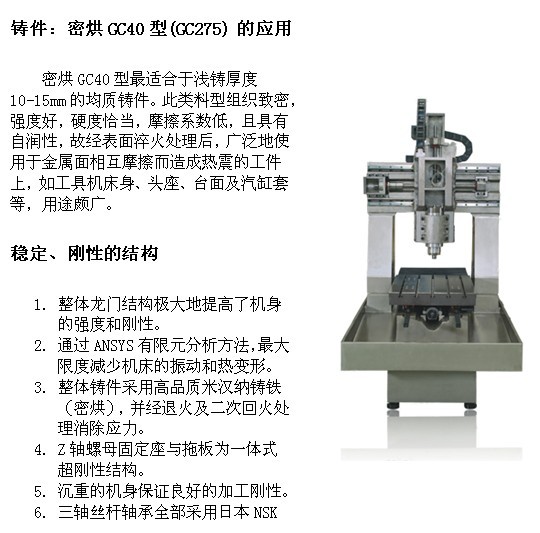 铸件：密烘 GC40 型(GC275) 的应用

密烘 GC40 型最适合于浅铸厚度 10-15mm 的均质铸件。此类料型组织致密，强度好，硬度恰当，摩擦系数低，且具有自润性，故经表面淬火处理后，广泛地使用于金属面相互摩擦而造成热震的工件上，如工具机床身、头座、台面及汽缸套等，用途颇广。

稳定、刚性的结构

1. 整体龙门结构极大地提高了机身的强度和刚性。
2. 通过 ANSYS 有限元分析方法,最大限度减少机床的振动和热变形。
3. 整体铸件采用高品质米汉纳铸铁（密烘），并经退火及二次回火处理消除应力。
4. Z 轴螺母固定座与拖板为一体式超刚性结构。
5. 沉重的机身保证良好的加工刚性。
6. 三轴丝杆轴承全部采用日本 NSK